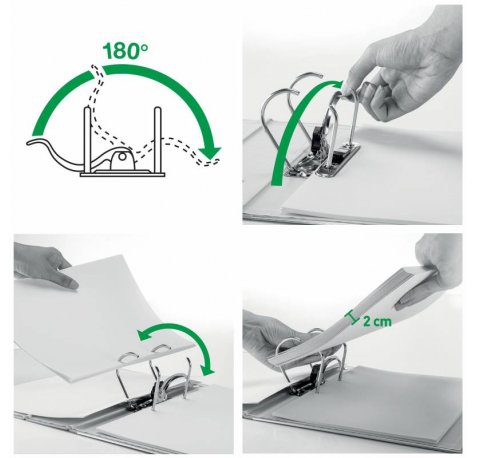 180°

2 cm